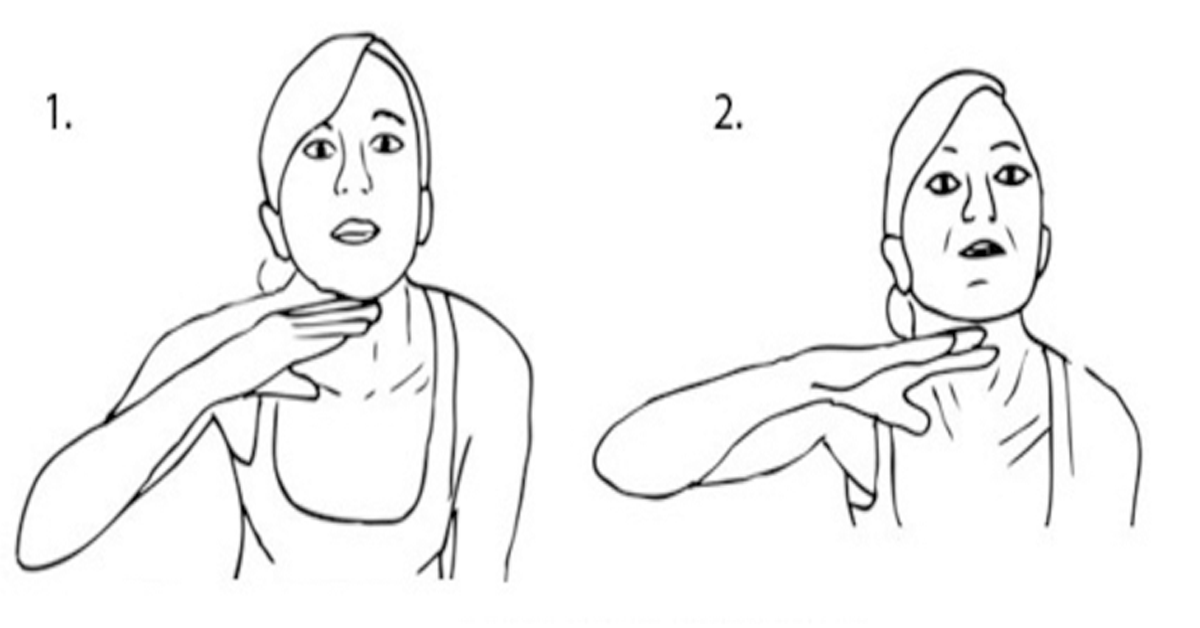 1.

2.