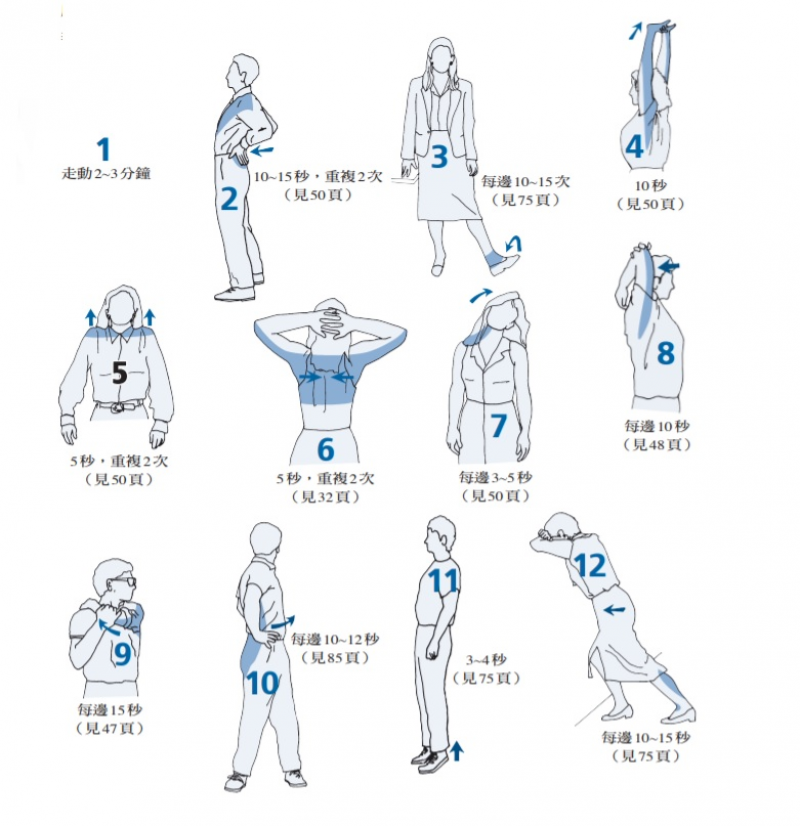 1
走動2~3分鐘

2
10~15秒，重複2次
（見50頁）

3
每邊10~15次
（見75頁）

4
10秒
（見50頁）

5
5秒，重複2次
（見50頁）

6
5秒，重複2次
（見32頁）

7
每邊3~5秒
（見50頁）

8
每邊10秒
（見48頁）

9
每邊15秒
（見47頁）

10
每邊10~12秒
（見85頁）

11
3~4秒
（見75頁）

12
每邊10~15秒
（見75頁）