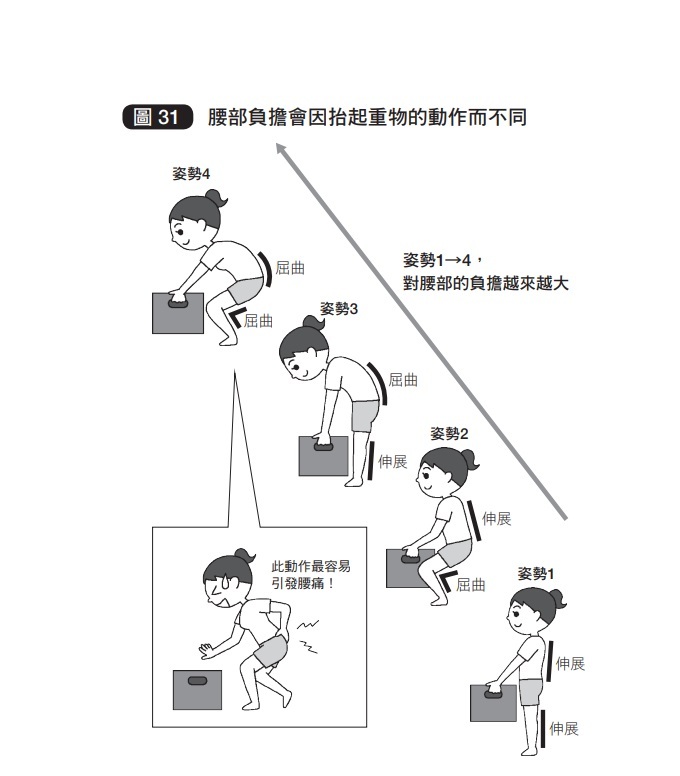 圖 31 腰部負擔會因抬起重物的動作而不同

姿勢4

屈曲

屈曲

姿勢1→4，
對腰部的負擔越來越大

姿勢3

屈曲

伸展

姿勢2

伸展

屈曲

此動作最容易
引發腰痛！

姿勢1

伸展

伸展